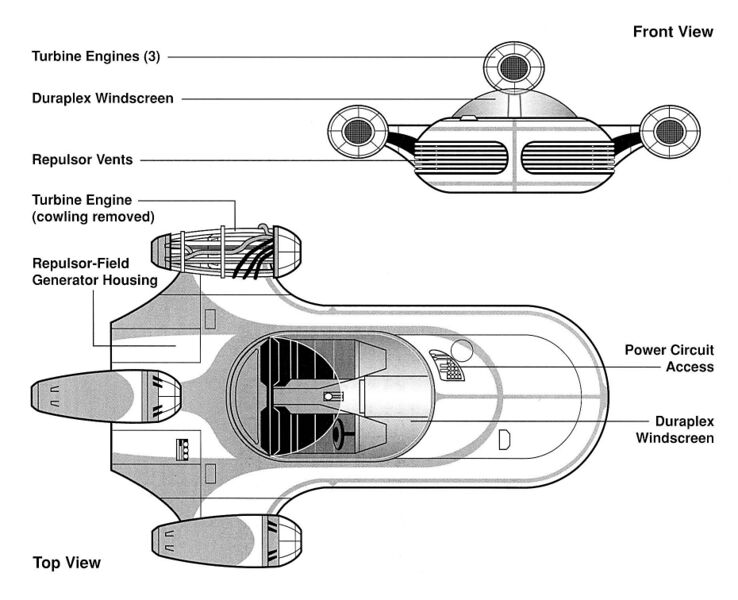 Front View

Turbine Engines (3)

Duraplex Windscreen

Repulsor Vents

Turbine Engine (cowling removed)

Repulsor-Field Generator Housing

Power Circuit Access

Duraplex Windscreen

Top View